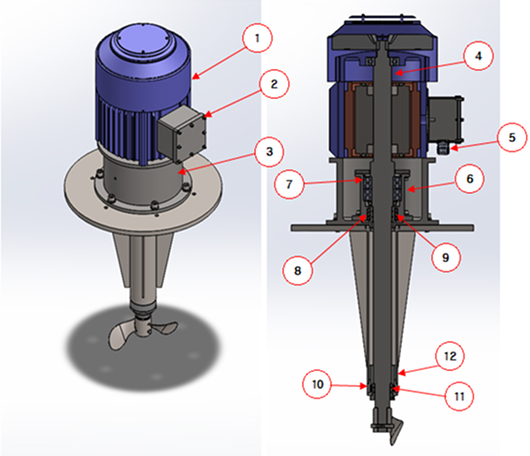 1
2
3
4
5
7
6
8
9
12
10
11